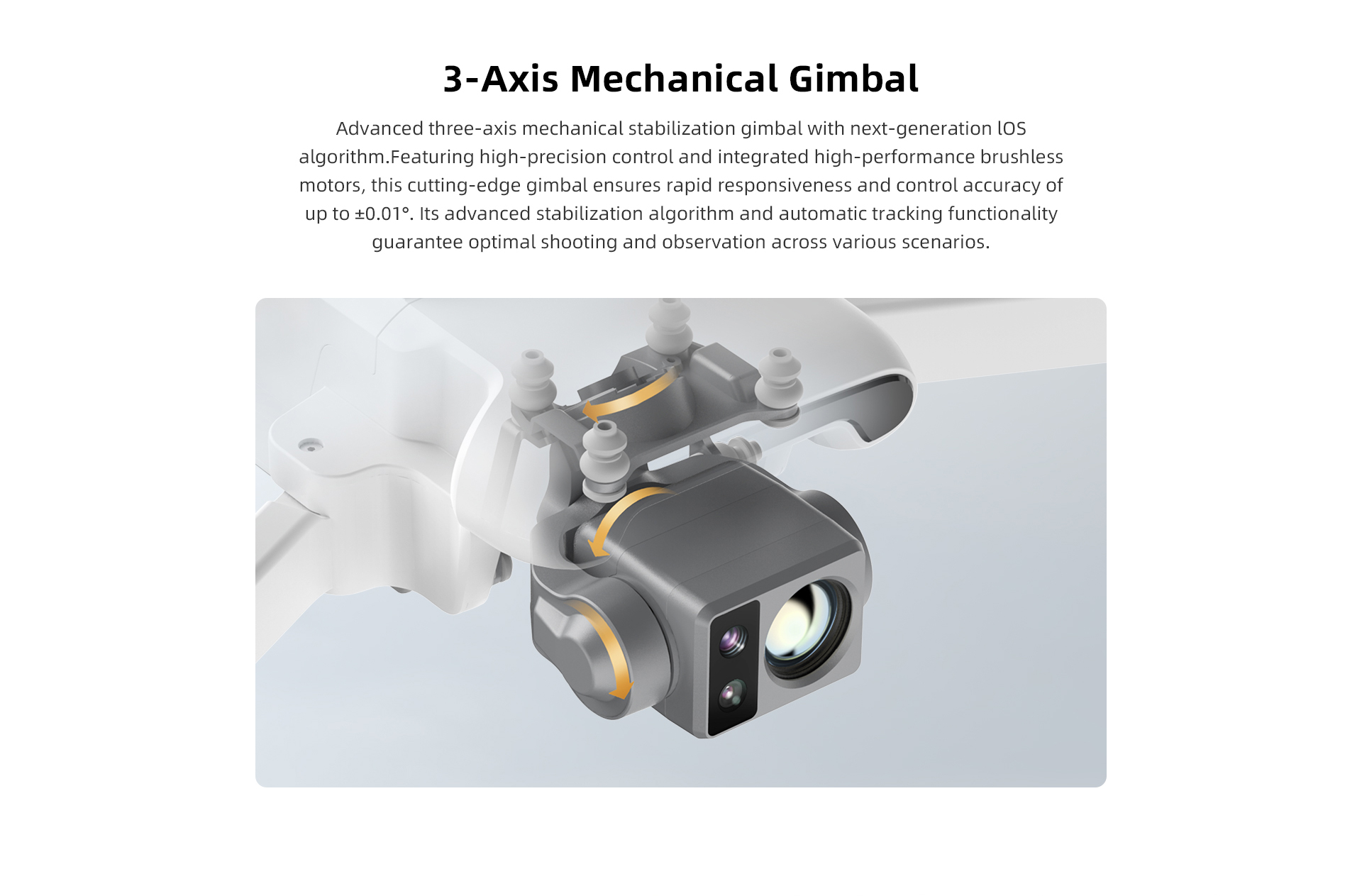 3-Axis Mechanical Gimbal

Advanced three-axis mechanical stabilization gimbal with next-generation lOS algorithm.Featuring high-precision control and integrated high-performance brushless motors, this cutting-edge gimbal ensures rapid responsiveness and control accuracy of up to ±0.01°. Its advanced stabilization algorithm and automatic tracking functionality guarantee optimal shooting and observation across various scenarios.